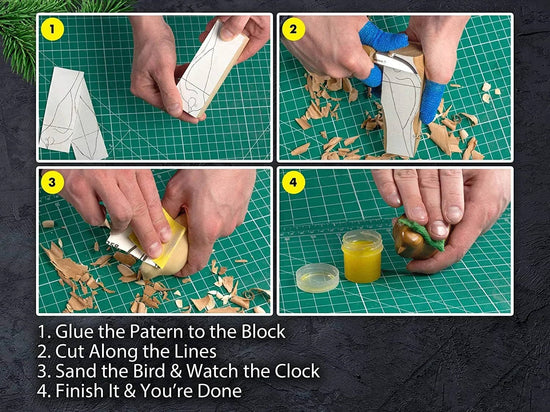 1

2

3

4

1. Glue the Patern to the Block
2. Cut Along the Lines
3. Sand the Bird & Watch the Clock
4. Finish It & You're Done