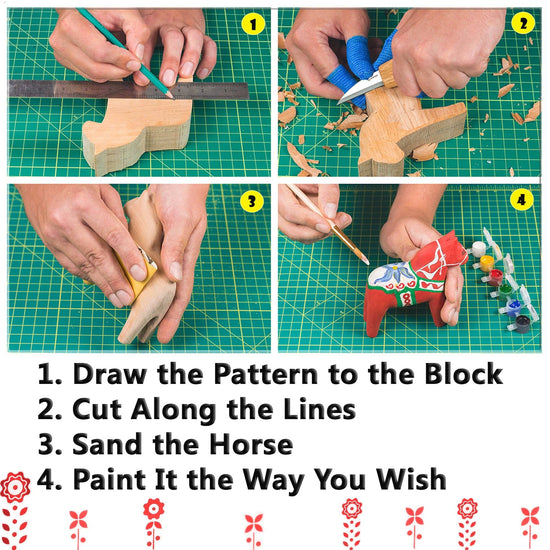 1

2

3

4

1. Draw the Pattern to the Block
2. Cut Along the Lines
3. Sand the Horse
4. Paint It the Way You Wish