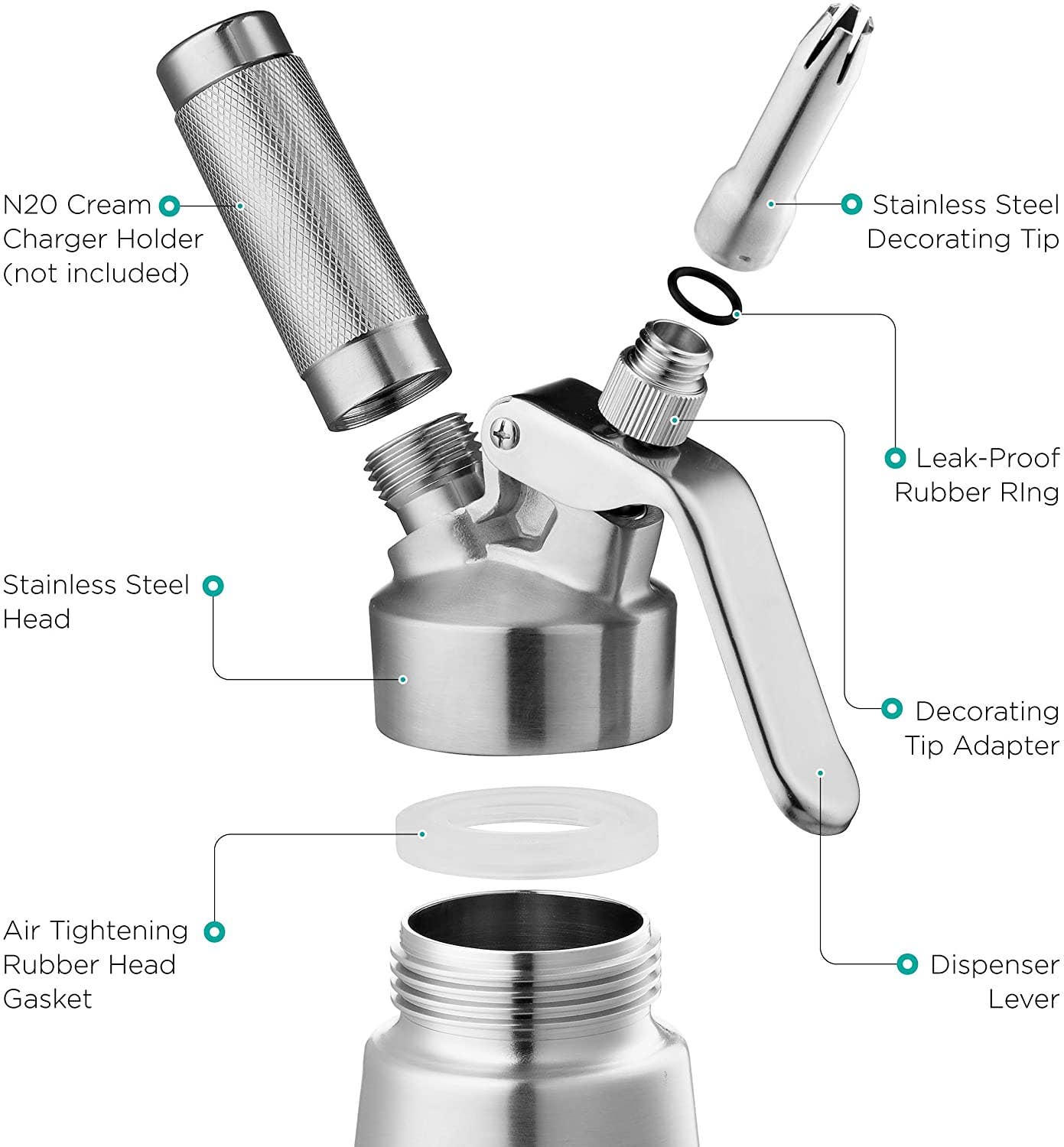 N20 Cream Charger Holder (not included)

Stainless Steel Decorating Tip

Leak-Proof Rubber RIng

Stainless Steel Head

Decorating Tip Adapter

Air Tightening Rubber Head Gasket

Dispenser Lever